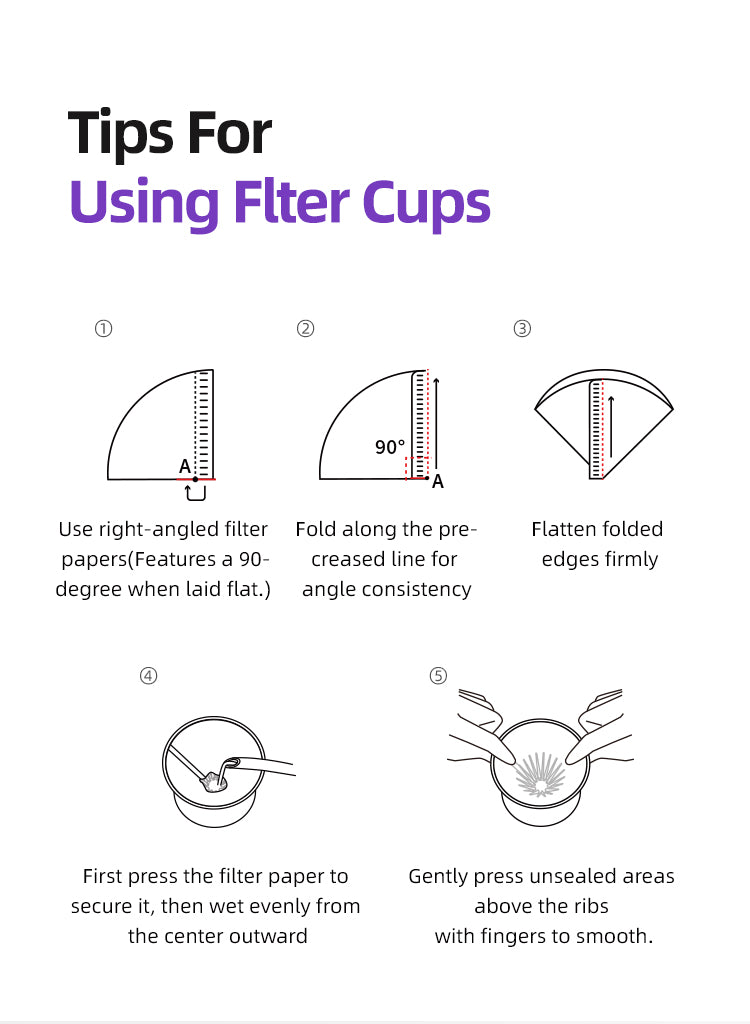 Tips For
Using Flter Cups

①

A

Use right-angled filter papers(Features a 90-degree when laid flat.)

②

90°

A

Fold along the pre-creased line for angle consistency

③

Flatten folded edges firmly

④

First press the filter paper to secure it, then wet evenly from the center outward

⑤

Gently press unsealed areas above the ribs
with fingers to smooth.